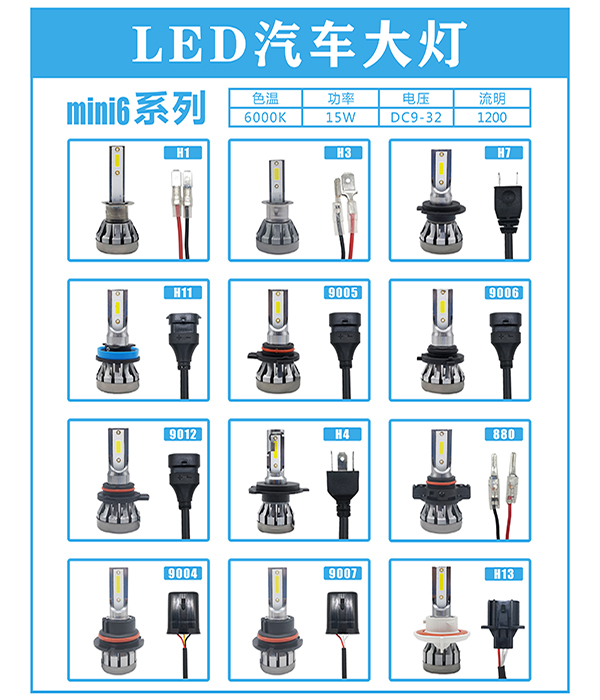 LED汽车大灯

mini6系列

| 色温 | 功率 | 电压 | 流明 |
|---|---|---|---|
| 6000K | 15W | DC9-32 | 1200 |

H1

H3

H7

H11

9005

9006

9012

H4

880

9004

9007

H13